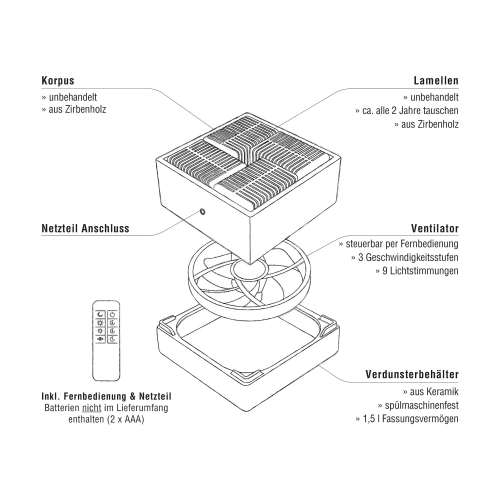 Korpus
» unbehandelt
» aus Zirbenholz

Lamellen
» unbehandelt
» ca. alle 2 Jahre tauschen
» aus Zirbenholz

Netzteil Anschluss

Ventilator
» steuerbar per Fernbedienung
» 3 Geschwindigkeitsstufen
» 9 Lichtstimmungen

Inkl. Fernbedienung & Netzteil
Batterien nicht im Lieferumfang enthalten (2 x AAA)

Verdunsterbehälter
» aus Keramik
» spülmaschinenfest
» 1,5 l Fassungsvermögen